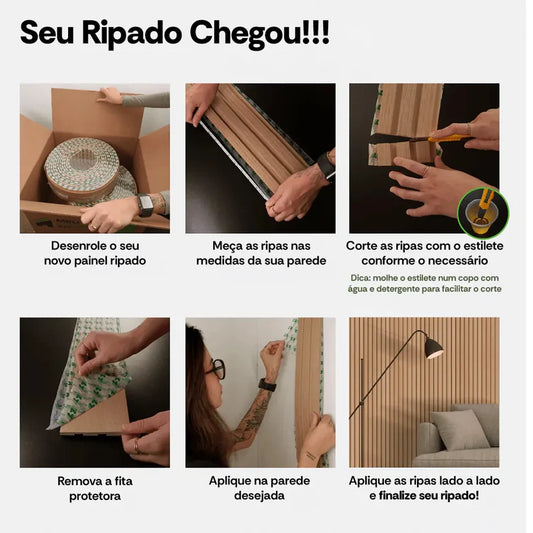 Seu Ripado Chegou!!!

Desenrole o seu novo painel ripado

Meça as ripas nas medidas da sua parede

Corte as ripas com o estilete conforme o necessário

Dica: molhe o estilete num copo com água e detergente para facilitar o corte

Remova a fita protetora

Aplique na parede desejada

Aplique as ripas lado a lado e finalize seu ripado!