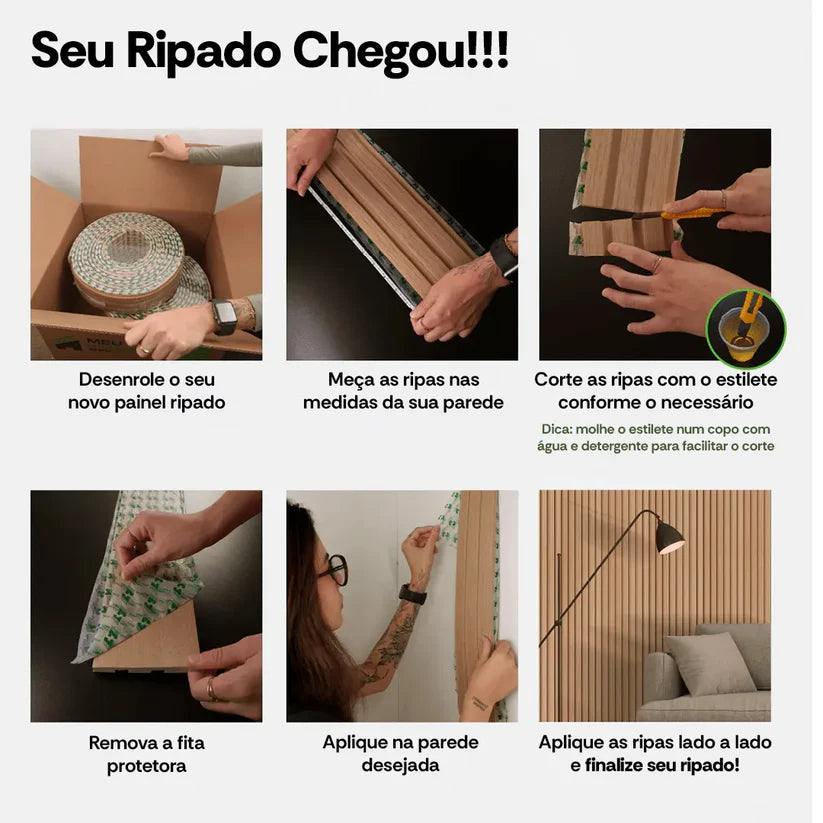 Seu Ripado Chegou!!!

Desenrole o seu novo painel ripado

Meça as ripas nas medidas da sua parede

Corte as ripas com o estilete conforme o necessário

Dica: molhe o estilete num copo com água e detergente para facilitar o corte

Remova a fita protetora

Aplique na parede desejada

Aplique as ripas lado a lado e finalize seu ripado!