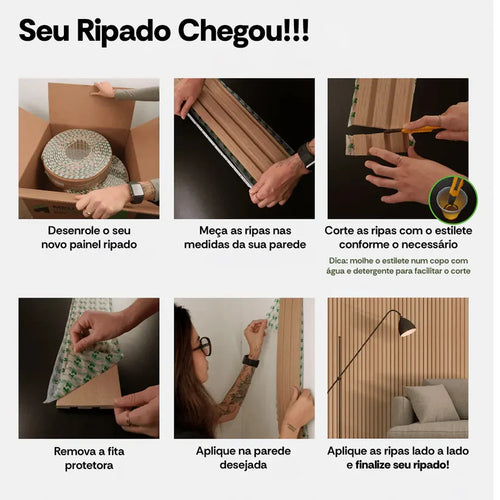 Seu Ripado Chegou!!!

Desenrole o seu novo painel ripado

Meça as ripas nas medidas da sua parede

Corte as ripas com o estilete conforme o necessário

Dica: molhe o estilete num copo com água e detergente para facilitar o corte

Remova a fita protetora

Aplique na parede desejada

Aplique as ripas lado a lado e finalize seu ripado!